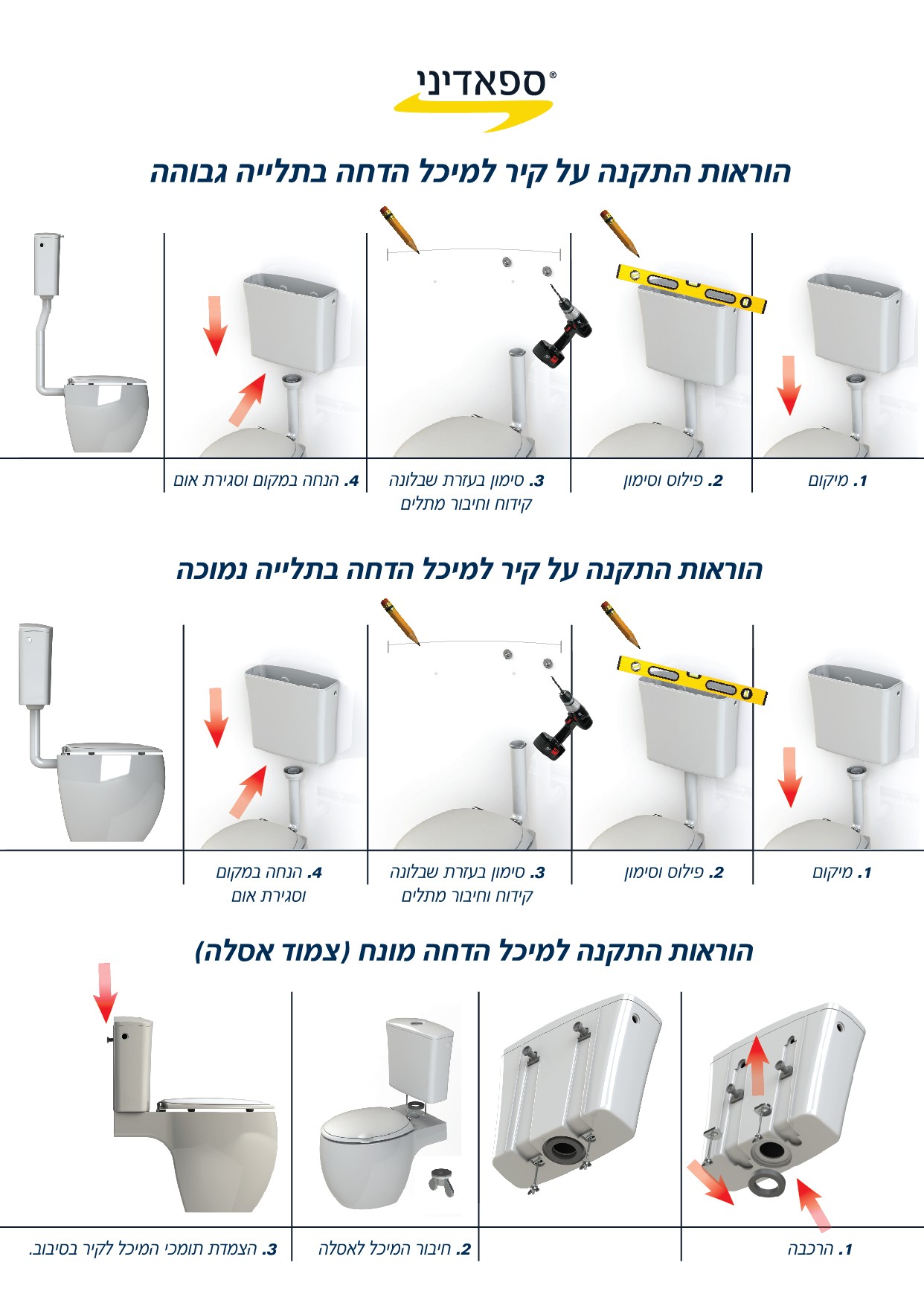 ספאדיני®

הוראות התקנה על קיר למיכל הדחה בתלייה גבוהה

1. מיקום

2. פילוס וסימון

3. סימון בעזרת שבלונה קידוח וחיבור מתלים

4. הנחה במקום וסגירת אום

הוראות התקנה על קיר למיכל הדחה בתלייה נמוכה

1. מיקום

2. פילוס וסימון

3. סימון בעזרת שבלונה קידוח וחיבור מתלים

4. הנחה במקום וסגירת אום

הוראות התקנה למיכל הדחה מונח (צמוד אסלה)

1. הרכבה

2. חיבור המיכל לאסלה

3. הצמדת תומכי המיכל לקיר בסיבוב.